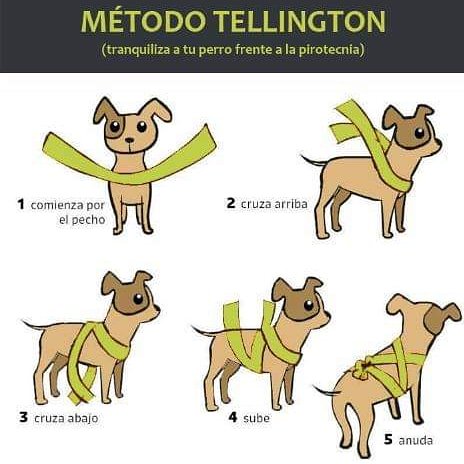 MÉTODO TELLINGTON
(tranquiliza a tu perro frente a la pirotecnia)

1 comienza por el pecho

2 cruza arriba

3 cruza abajo

4 sube

5 anuda